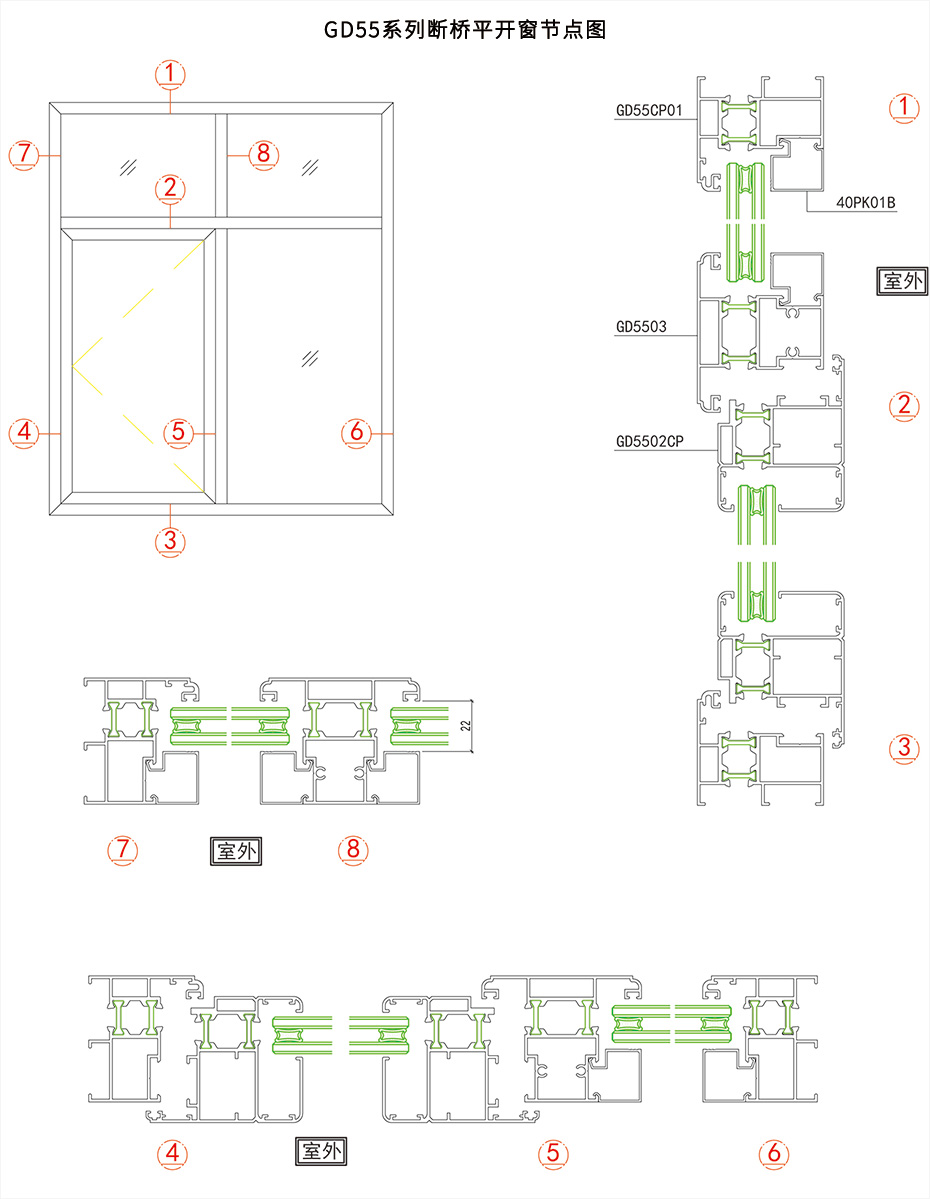 GD55系列断桥平开窗节点图

①
⑦
⑧
②
④
⑤
⑥
③

GD55CP01
①
40PK01B
室外
GD5503
②
GD5502CP
③

22
⑦
室外
⑧

④
室外
⑤
⑥